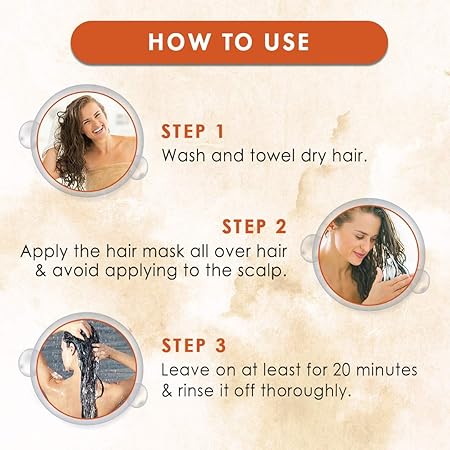 HOW TO USE

STEP 1
Wash and towel dry hair.

STEP 2
Apply the hair mask all over hair & avoid applying to the scalp.

STEP 3
Leave on at least for 20 minutes & rinse it off thoroughly.